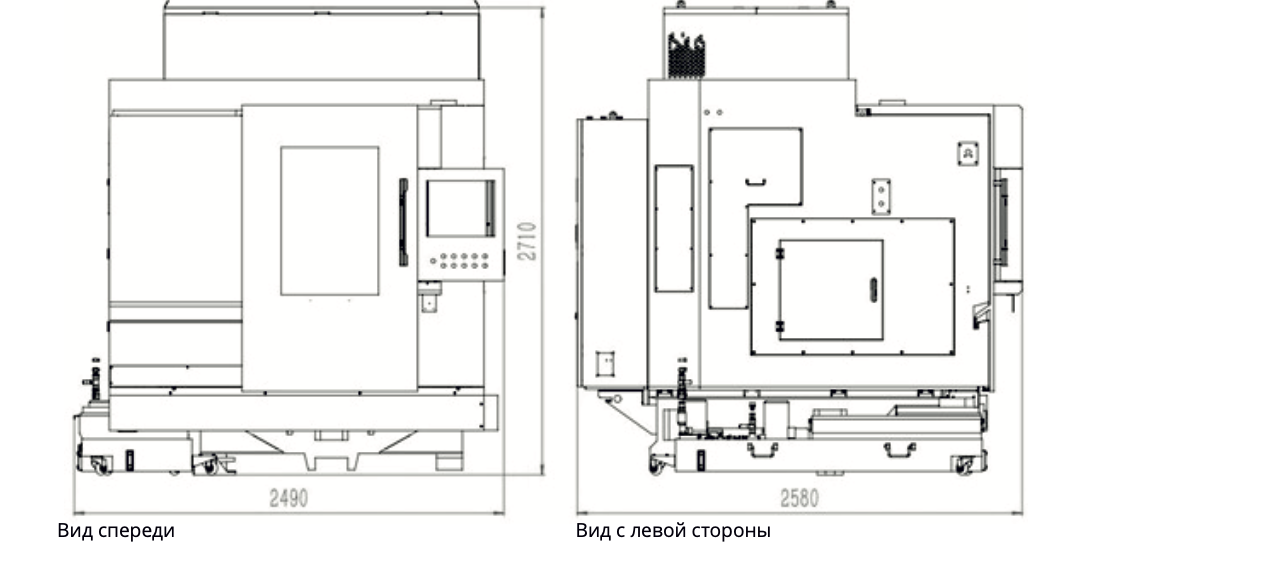 2710

2490

Вид спереди

2580

Вид с левой стороны