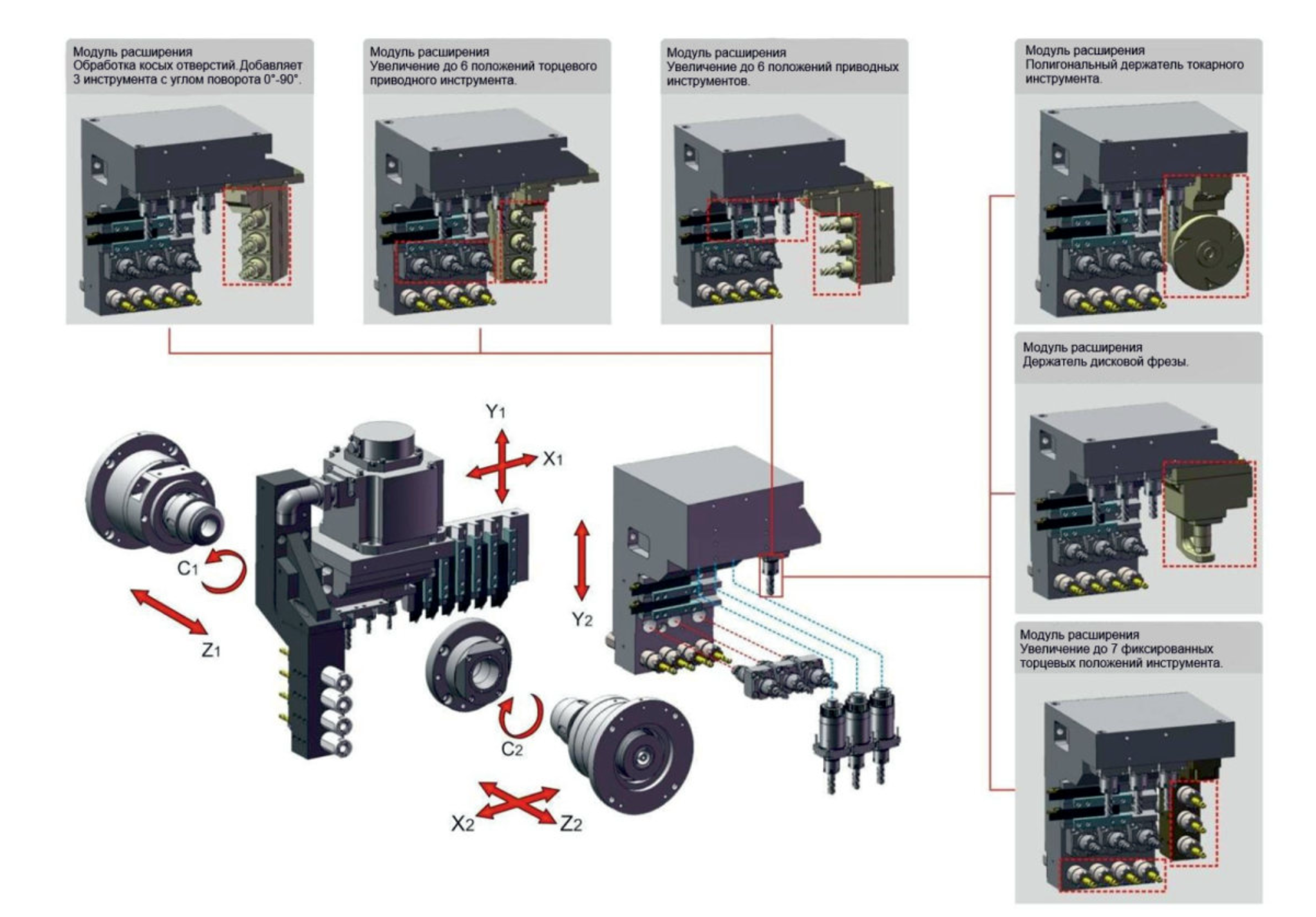 Модуль расширения
Обработка косых отверстий. Добавляет 3 инструмента с углом поворота 0°-90°.

Модуль расширения
Увеличение до 6 положений торцевого приводного инструмента.

Модуль расширения
Увеличение до 6 положений приводных инструментов.

Модуль расширения
Полигональный держатель токарного инструмента.

Модуль расширения
Держатель дисковой фрезы.

Модуль расширения
Увеличение до 7 фиксированных торцевых положений инструмента.

$Y_1$

$X_1$

$C_1$

$Z_1$

$Y_2$

$C_2$

$X_2$

$Z_2$