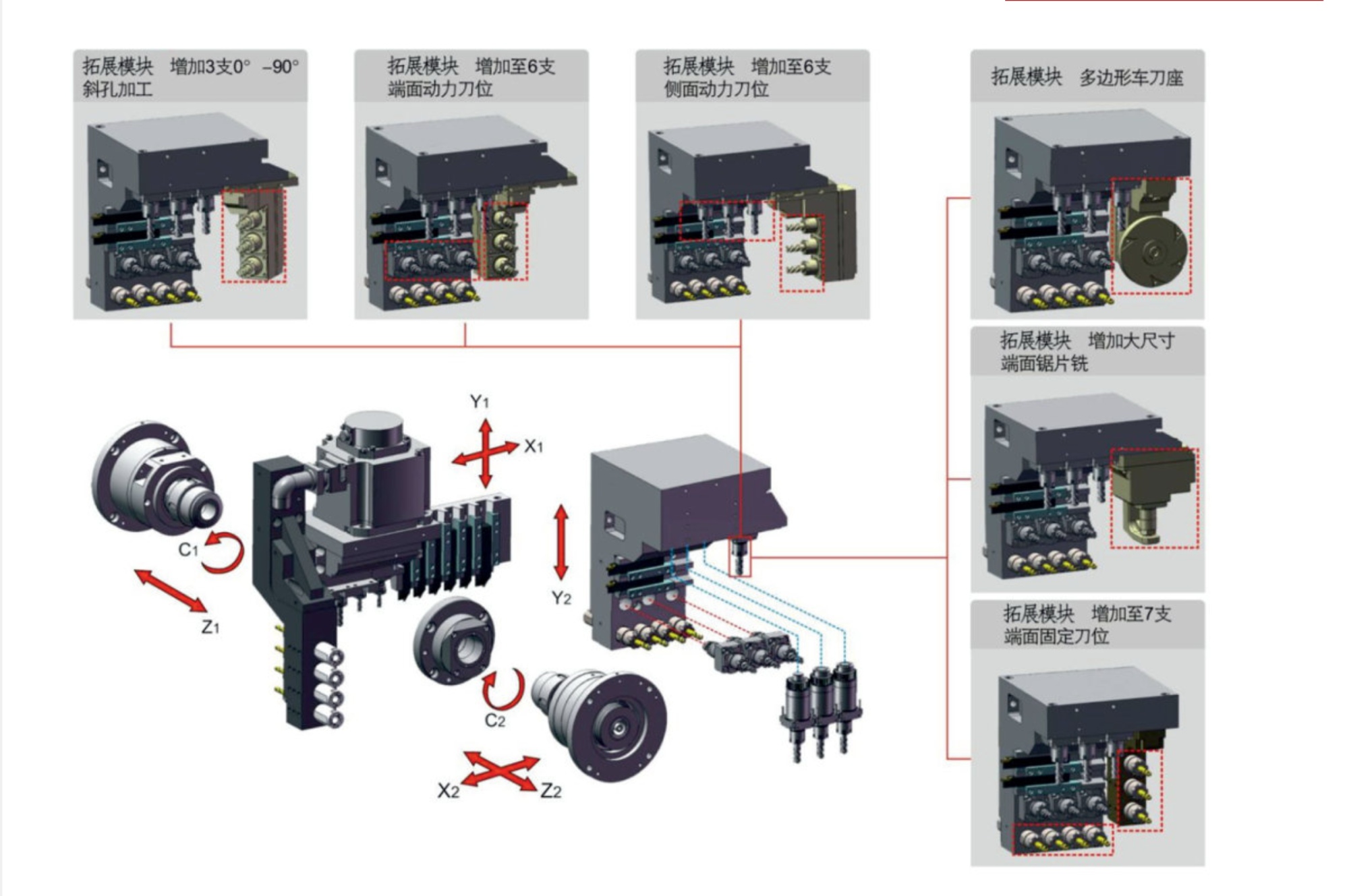 拓展模块 增加3支0° -90° 斜孔加工

拓展模块 增加至6支 端面动力刀位

拓展模块 增加至6支 侧面动力刀位

拓展模块 多边形车刀座

拓展模块 增加大尺寸 端面锯片铣

拓展模块 增加至7支 端面固定刀位

$Y_1$

$X_1$

$C_1$

$Z_1$

$Y_2$

$C_2$

$X_2$

$Z_2$